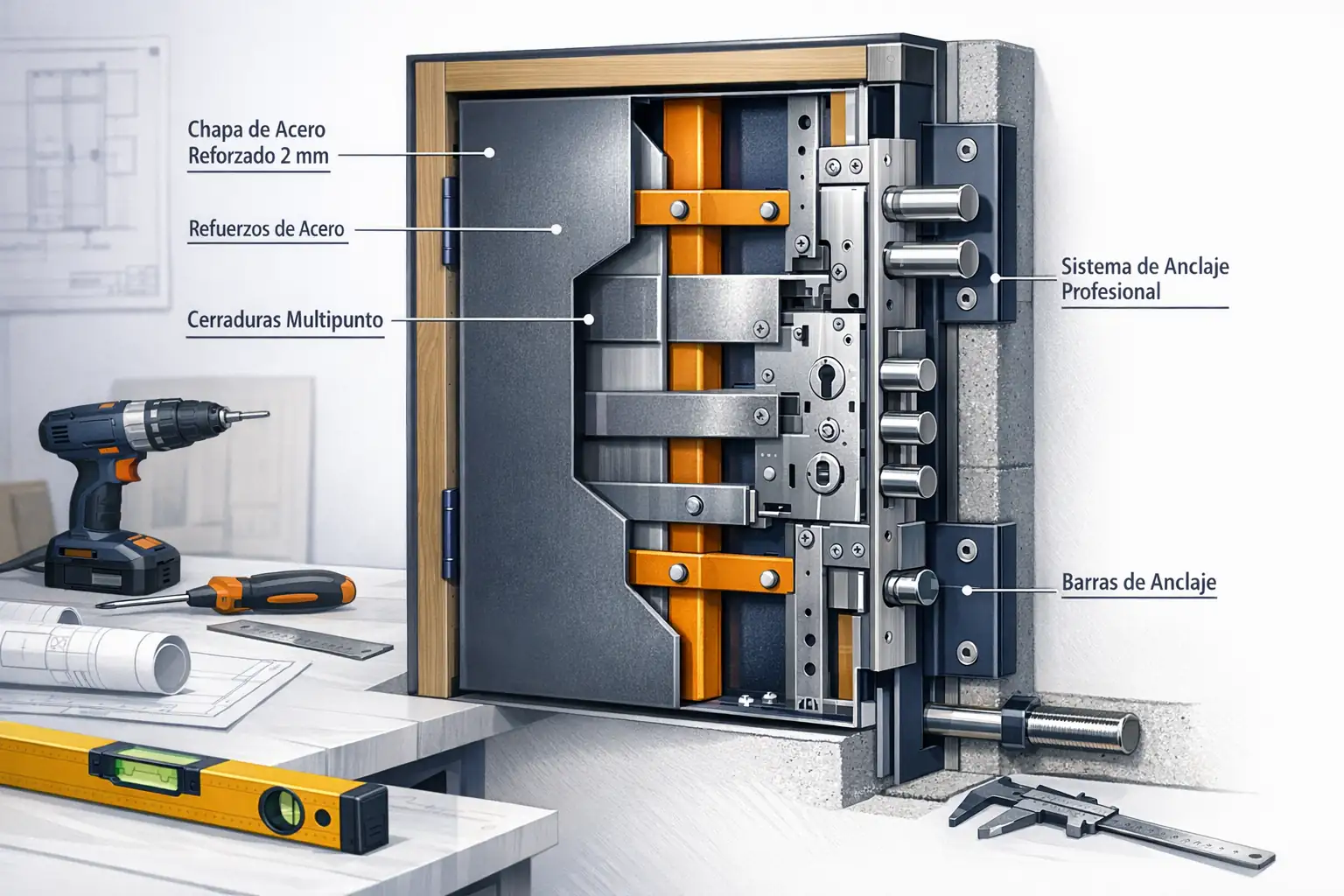 Chapa de Acero Reforzado 2 mm

Refuerzos de Acero

Cerraduras Multipunto

Sistema de Anclaje Profesional

Barras de Anclaje